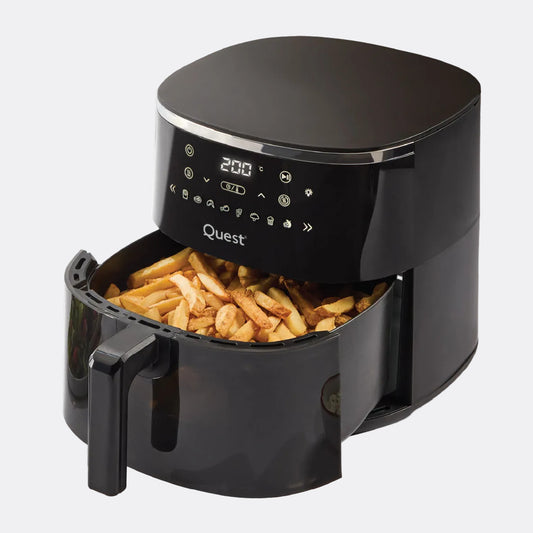 200 °C

Quest